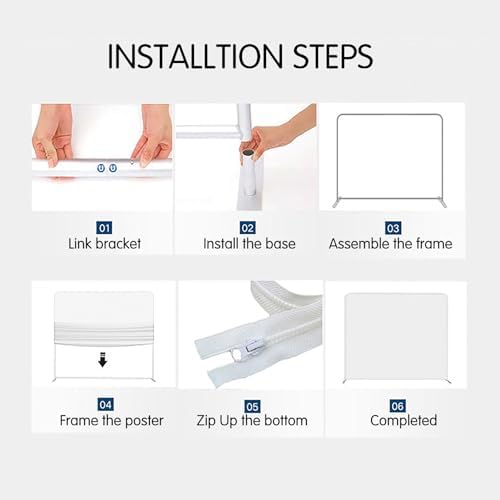 INSTALLTION STEPS

01
Link bracket

02
Install the base

03
Assemble the frame

04
Frame the poster

05
Zip Up the bottom

06
Completed