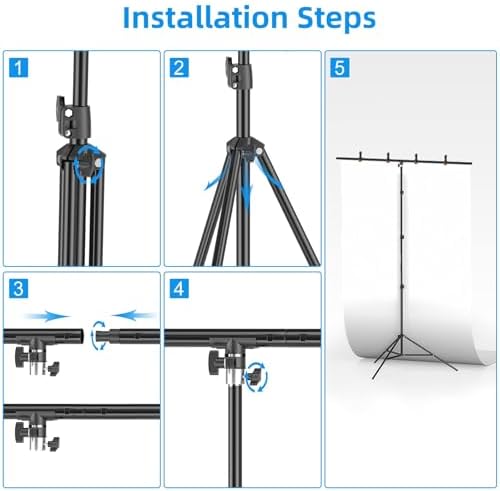 Installation Steps

1

2

5

3

4