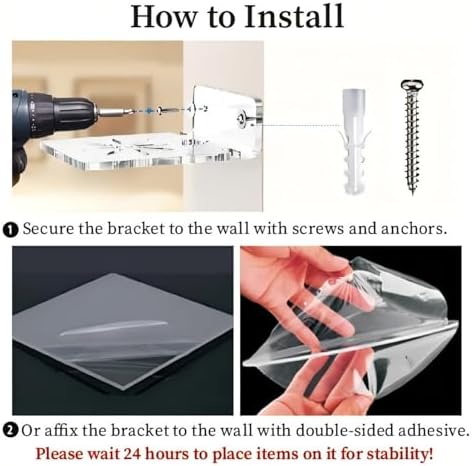 How to Install

❶ Secure the bracket to the wall with screws and anchors.

❷ Or affix the bracket to the wall with double-sided adhesive.

Please wait 24 hours to place items on it for stability!