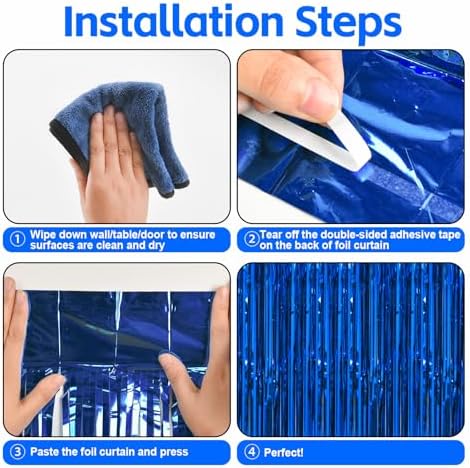 Installation Steps

① Wipe down wall/table/door to ensure surfaces are clean and dry

② Tear off the double-sided adhesive tape on the back of foil curtain

③ Paste the foil curtain and press

④ Perfect!