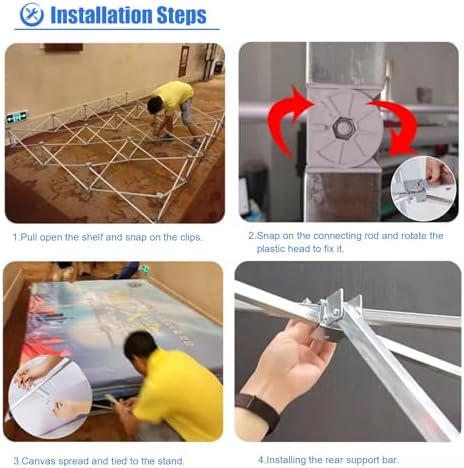 Installation Steps

1.Pull open the shelf and snap on the clips.

2.Snap on the connecting rod and rotate the plastic head to fix it.

3.Canvas spread and tied to the stand.

4.Installing the rear support bar.