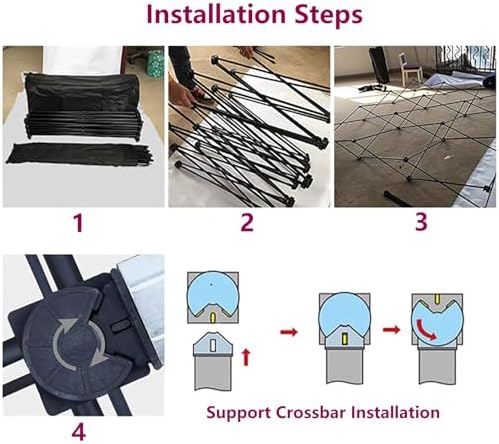 Installation Steps

1

2

3

4

Support Crossbar Installation