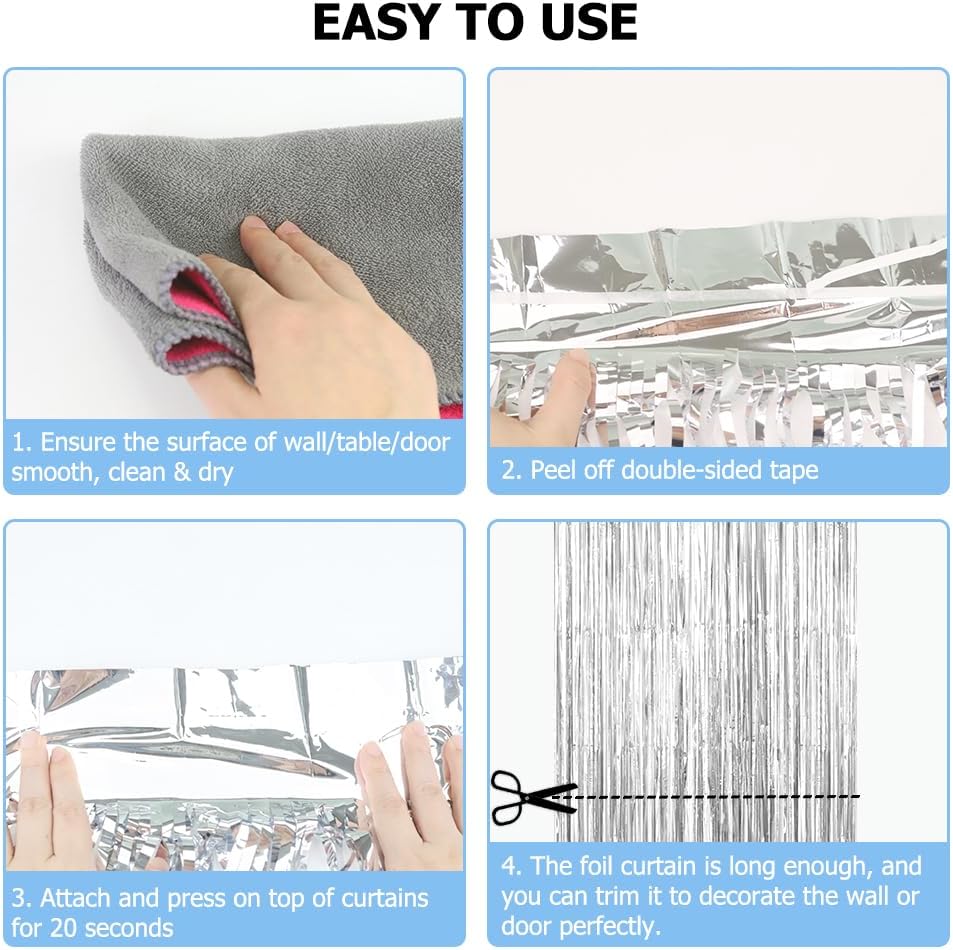 EASY TO USE

1. Ensure the surface of wall/table/door smooth, clean & dry

2. Peel off double-sided tape

3. Attach and press on top of curtains for 20 seconds

4. The foil curtain is long enough, and you can trim it to decorate the wall or door perfectly.