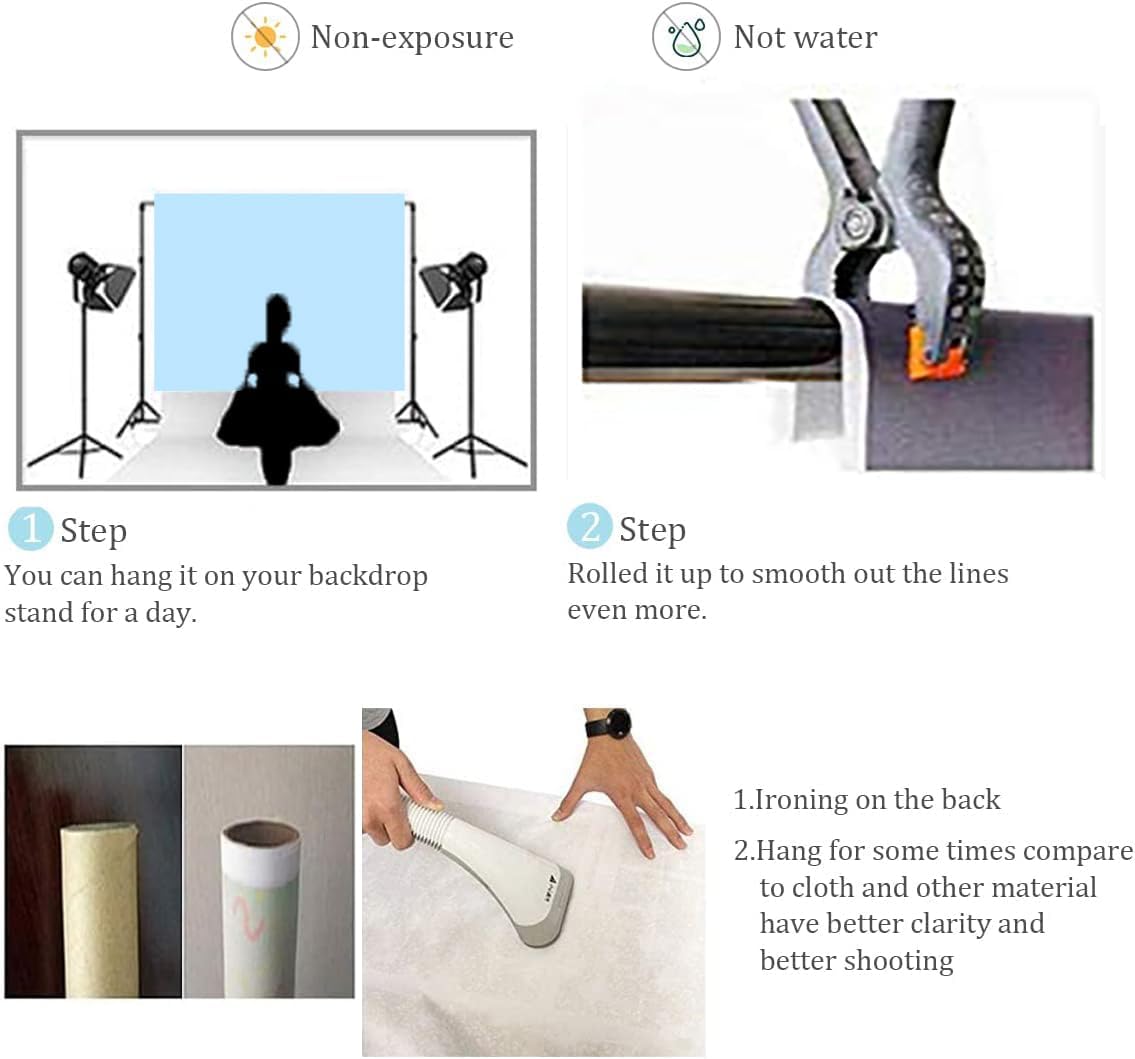 Non-exposure

Not water

1 Step
You can hang it on your backdrop stand for a day.

2 Step
Rolled it up to smooth out the lines even more.

1.Ironing on the back

2.Hang for some times compare to cloth and other material have better clarity and better shooting