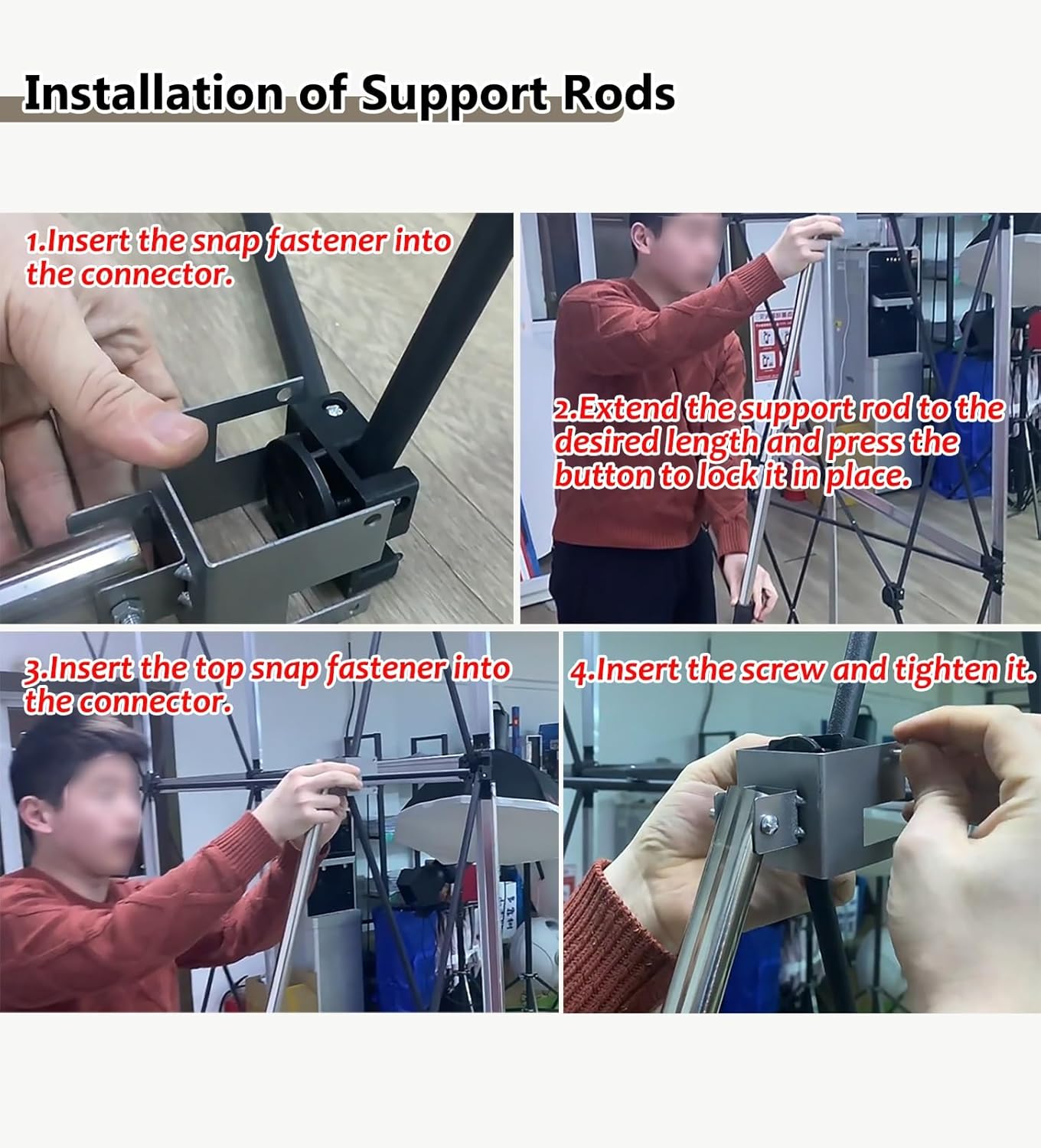 Installation of Support Rods

1.Insert the snap fastener into the connector.

2.Extend the support rod to the desired length and press the button to lock it in place.

3.Insert the top snap fastener into the connector.

4.Insert the screw and tighten it.