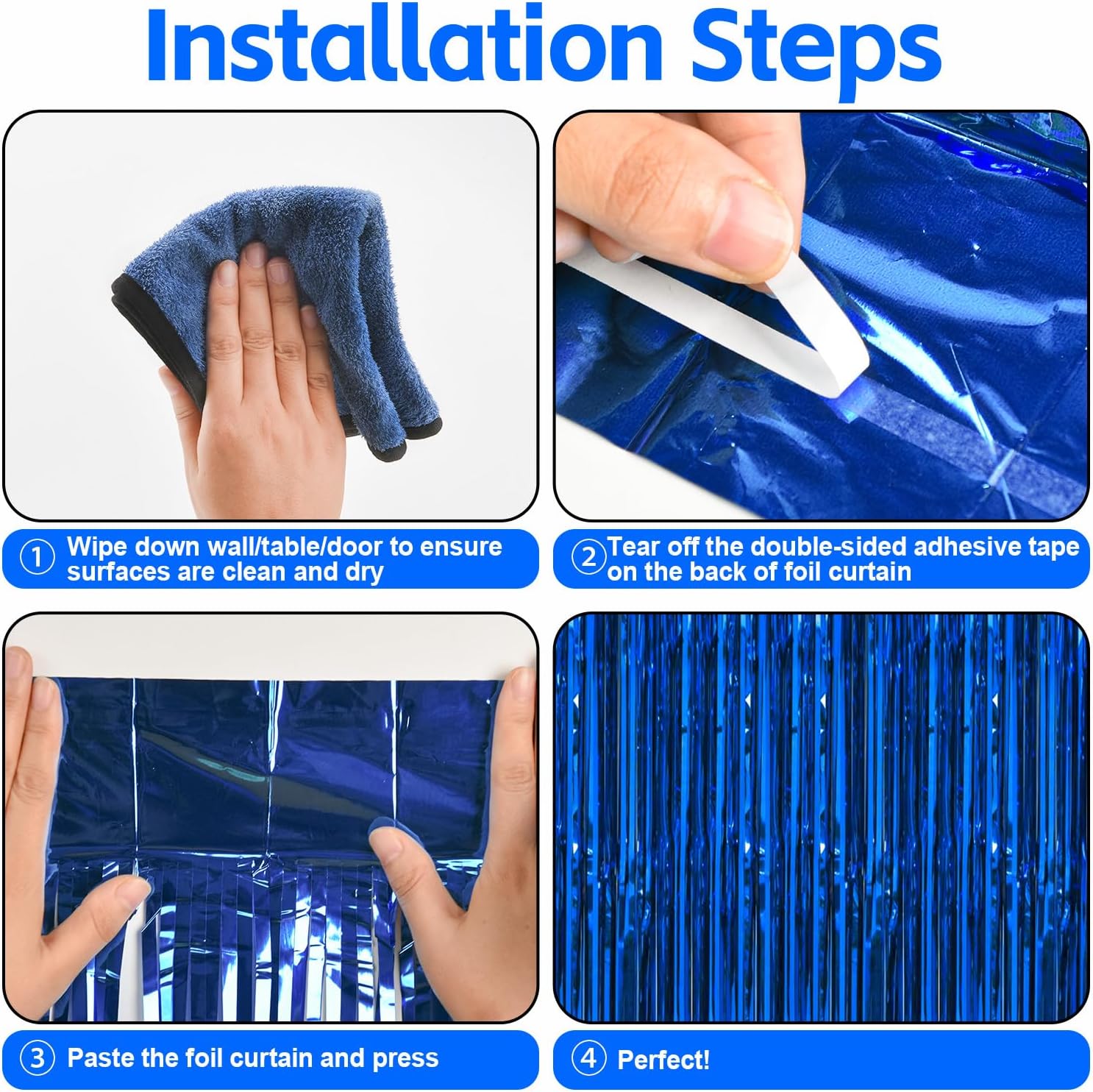 Installation Steps

① Wipe down wall/table/door to ensure surfaces are clean and dry

② Tear off the double-sided adhesive tape on the back of foil curtain

③ Paste the foil curtain and press

④ Perfect!